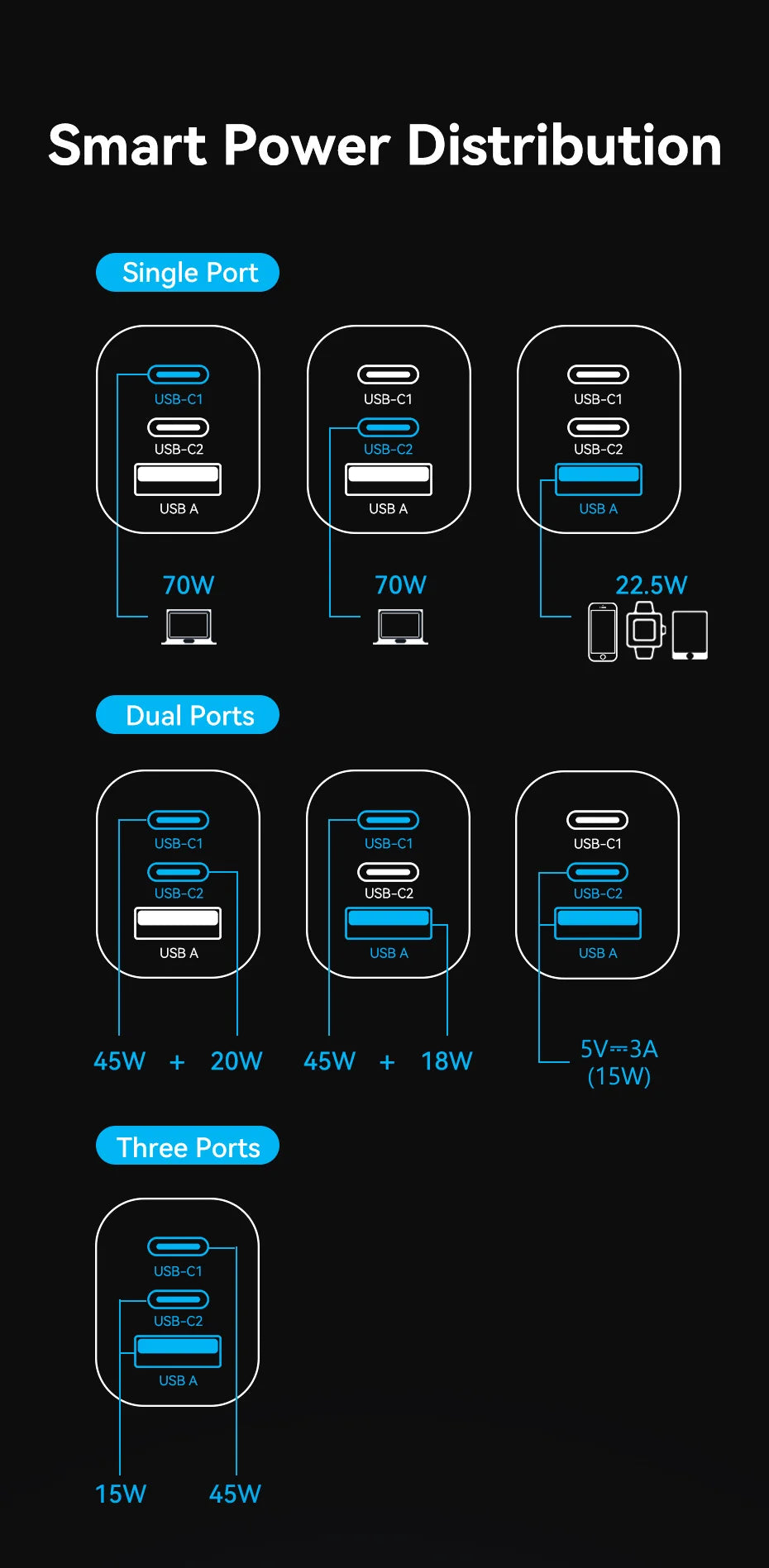 Smart Power Distribution

Single Port

USB-C1
USB-C2
USB A

70W

USB-C1
USB-C2
USB A

70W

USB-C1
USB-C2
USB A

22.5W

Dual Ports

USB-C1
USB-C2
USB A

45W + 20W

USB-C1
USB-C2
USB A

45W + 18W

USB-C1
USB-C2
USB A

5V⎓3A
(15W)

Three Ports

USB-C1
USB-C2
USB A

15W 45W